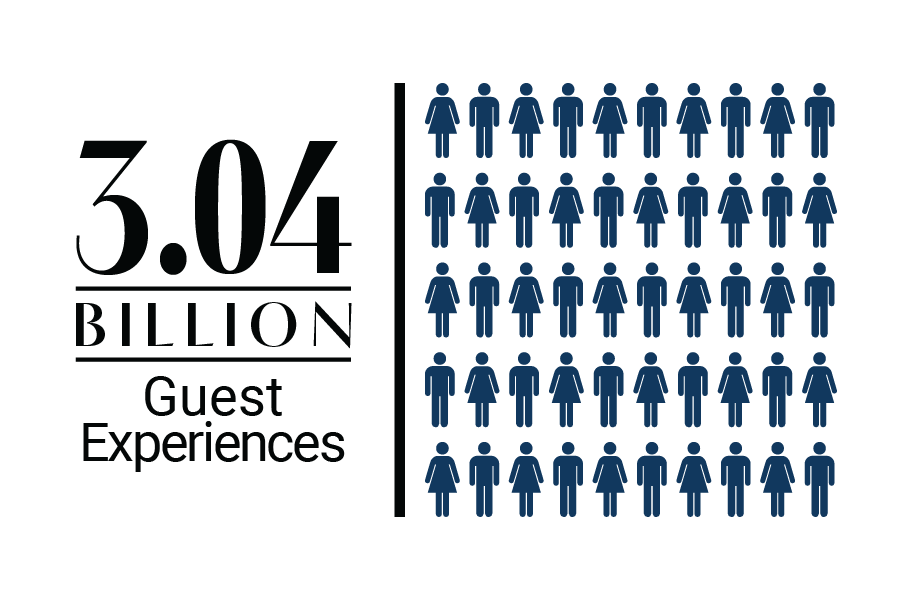 3.04
BILLION
Guest Experiences